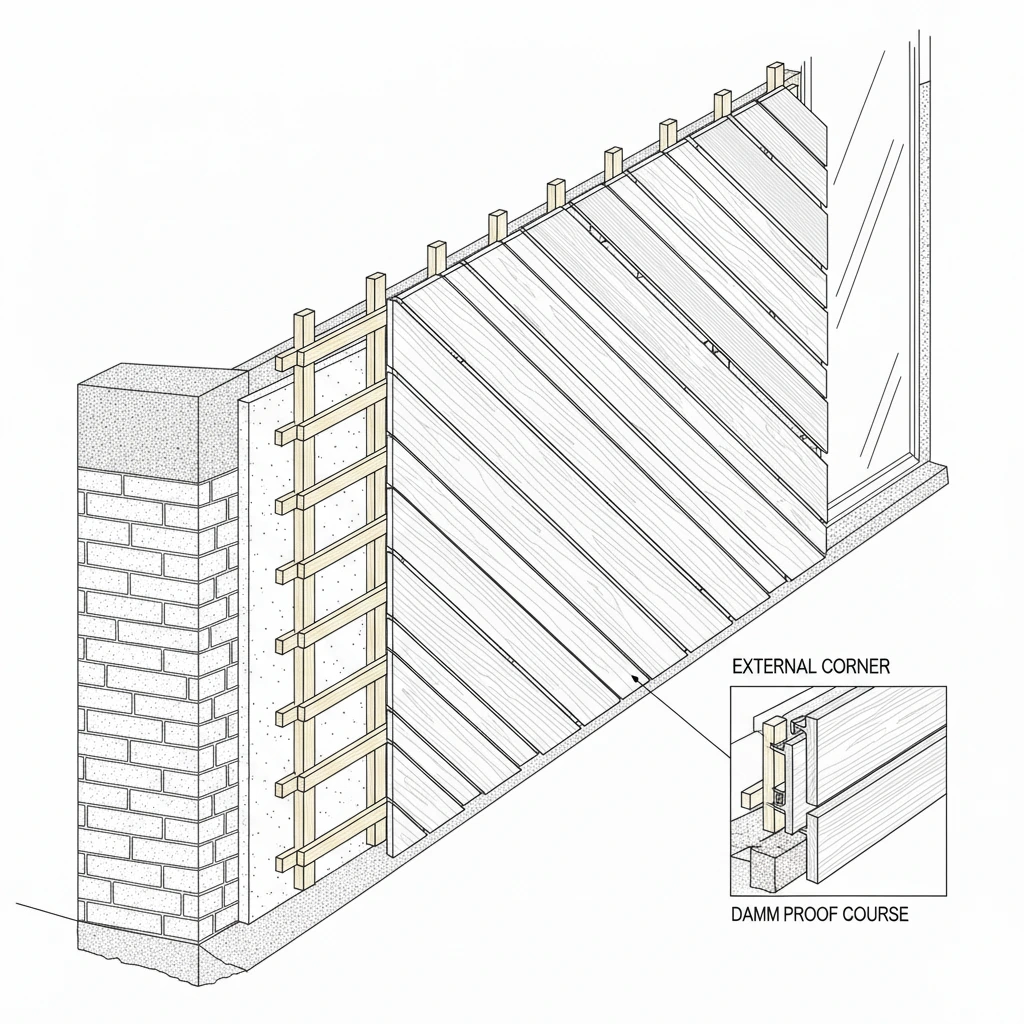 EXTERNAL CORNER

DAMM PROOF COURSE